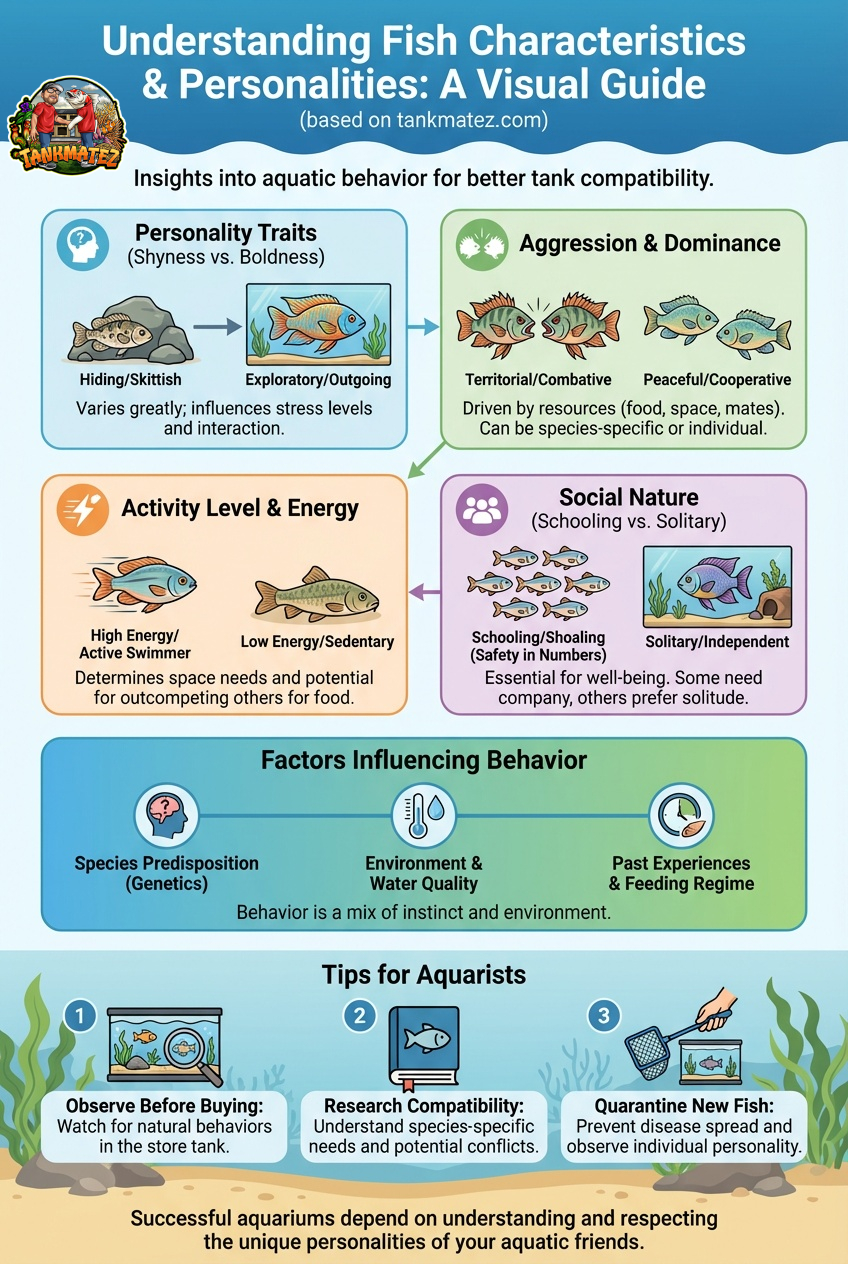 Understanding Fish Characteristics & Personalities: A Visual Guide
(based on tankmatez.com)

TANKMATEZ

Insights into aquatic behavior for better tank compatibility.

Personality Traits
(Shyness vs. Boldness)

Hiding/Skittish

Exploratory/Outgoing

Varies greatly; influences stress levels and interaction.

Aggression & Dominance

Territorial/Combative

Peaceful/Cooperative

Driven by resources (food, space, mates). Can be species-specific or individual.

Activity Level & Energy

High Energy/ Active Swimmer

Low Energy/Sedentary

Determines space needs and potential for outcompeting others for food.

Social Nature
(Schooling vs. Solitary)

Schooling/Shoaling (Safety in Numbers)

Solitary/Independent

Essential for well-being. Some need company, others prefer solitude.

Factors Influencing Behavior

Species Predisposition (Genetics)

Environment & Water Quality

Past Experiences & Feeding Regime

Behavior is a mix of instinct and environment.

Tips for Aquarists

1

Observe Before Buying: Watch for natural behaviors in the store tank.

2

Research Compatibility: Understand species-specific needs and potential conflicts.

3

Quarantine New Fish: Prevent disease spread and observe individual personality.

Successful aquariums depend on understanding and respecting the unique personalities of your aquatic friends.